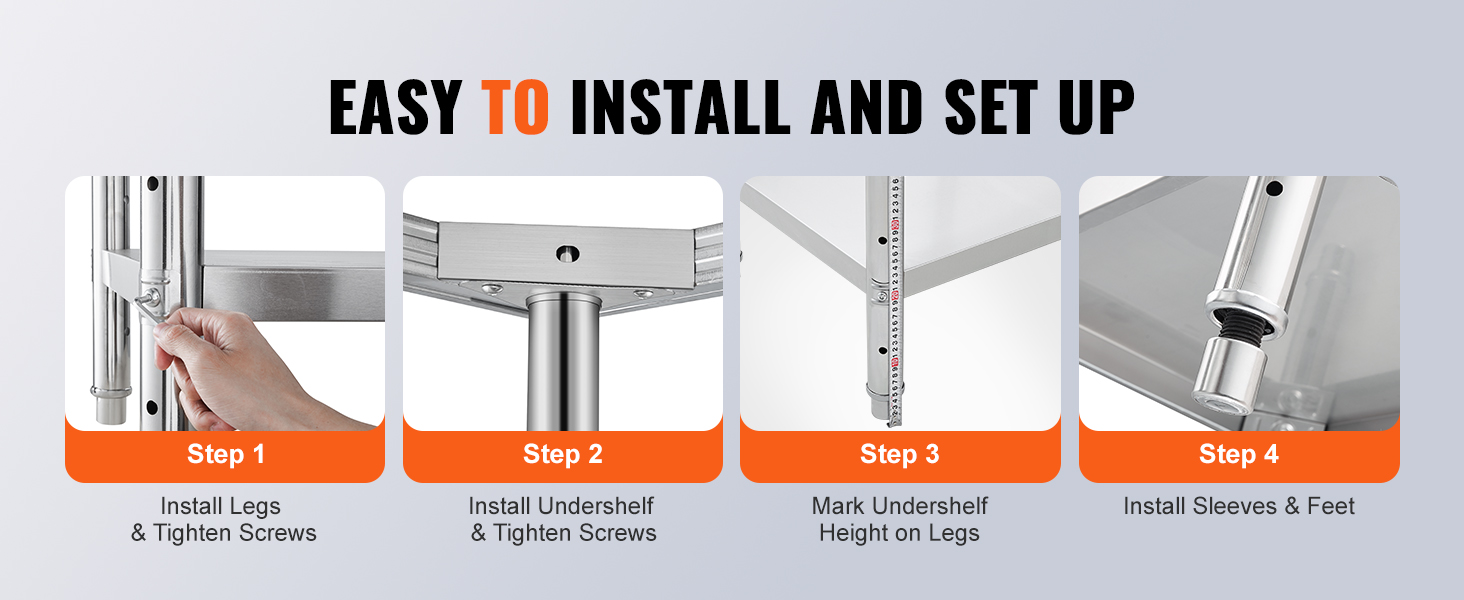 EASY TO INSTALL AND SET UP

Step 1

Install Legs & Tighten Screws

Step 2

Install Undershelf & Tighten Screws

Step 3

Mark Undershelf Height on Legs

Step 4

Install Sleeves & Feet