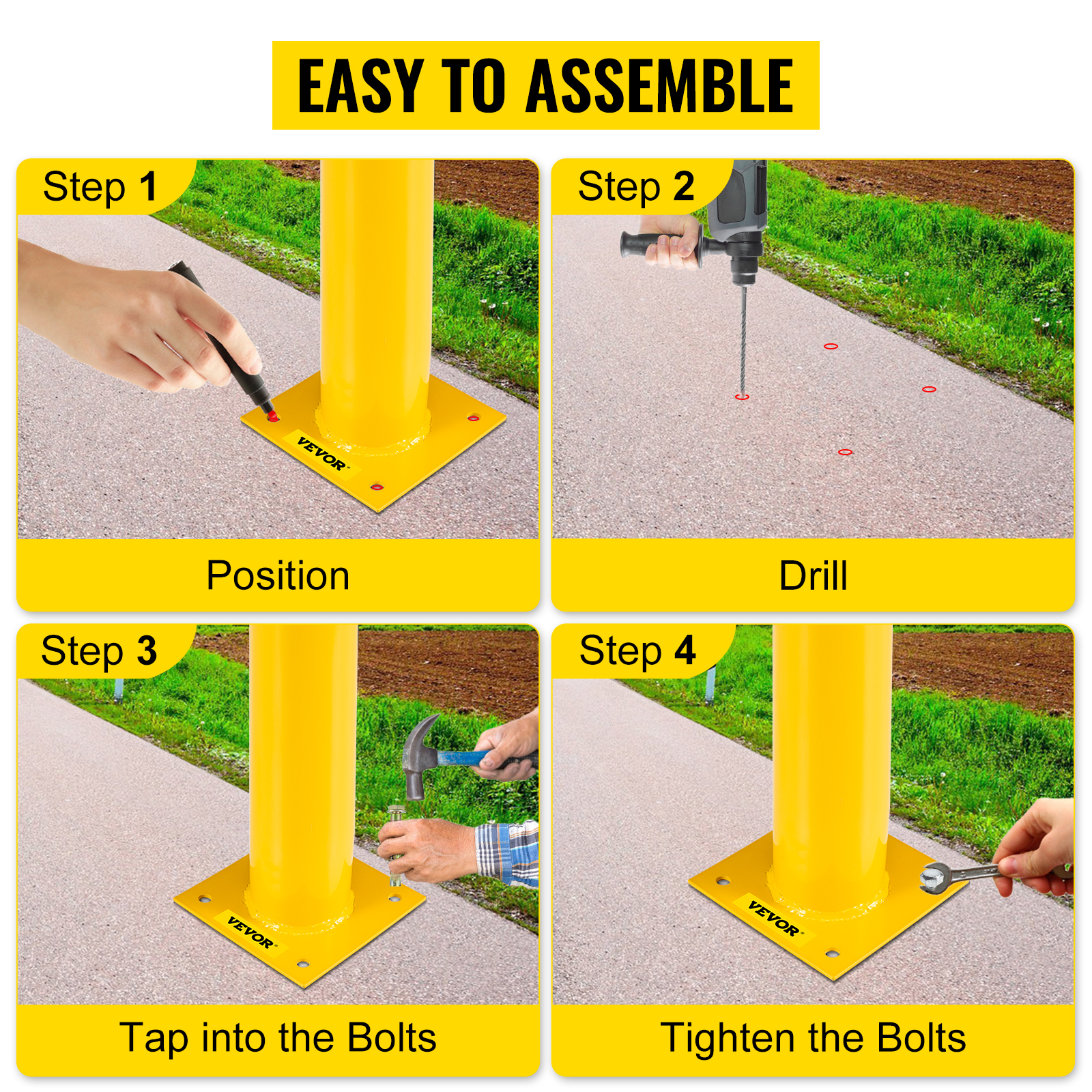 EASY TO ASSEMBLE

Step 1

VEVOR

Position

Step 2

Drill

Step 3

VEVOR

Tap into the Bolts

Step 4

VEVOR

Tighten the Bolts