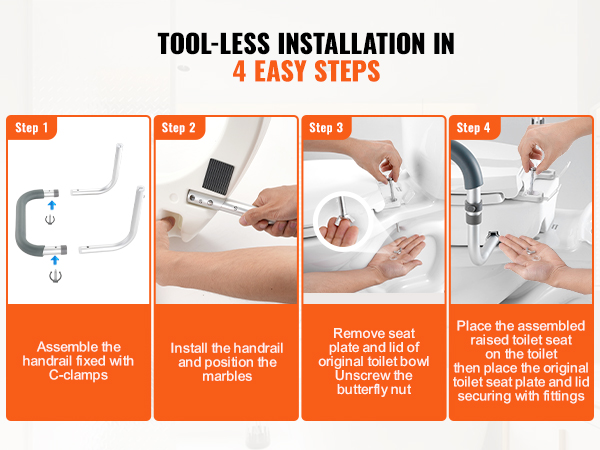 TOOL-LESS INSTALLATION IN
4 EASY STEPS

Step 1

Assemble the handrail fixed with C-clamps

Step 2

Install the handrail and position the marbles

Step 3

Remove seat plate and lid of original toilet bowl Unscrew the butterfly nut

Step 4

Place the assembled raised toilet seat on the toilet then place the original toilet seat plate and lid securing with fittings