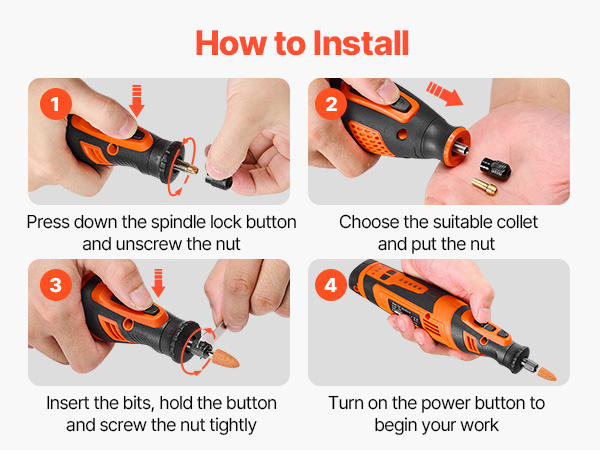 How to Install

1

Press down the spindle lock button and unscrew the nut

2

Choose the suitable collet and put the nut

3

Insert the bits, hold the button and screw the nut tightly

4

Turn on the power button to begin your work