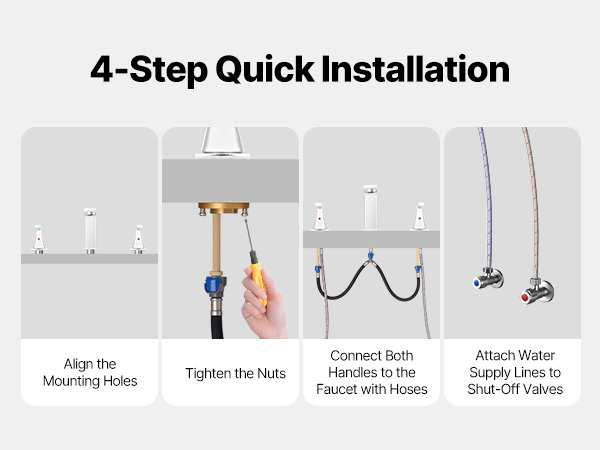 4-Step Quick Installation

Align the Mounting Holes

Tighten the Nuts

Connect Both Handles to the Faucet with Hoses

Attach Water Supply Lines to Shut-Off Valves