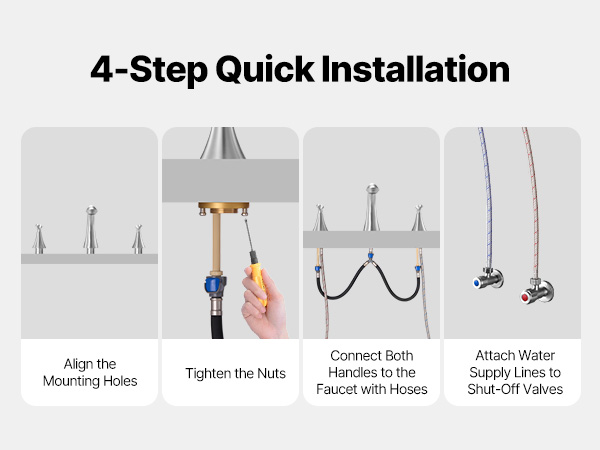 4-Step Quick Installation

Align the Mounting Holes

Tighten the Nuts

Connect Both Handles to the Faucet with Hoses

Attach Water Supply Lines to Shut-Off Valves