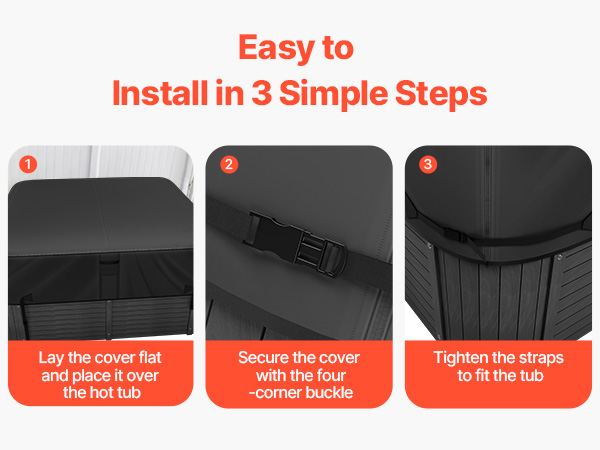 Easy to
Install in 3 Simple Steps

1
Lay the cover flat and place it over the hot tub

2
Secure the cover with the four -corner buckle

3
Tighten the straps to fit the tub