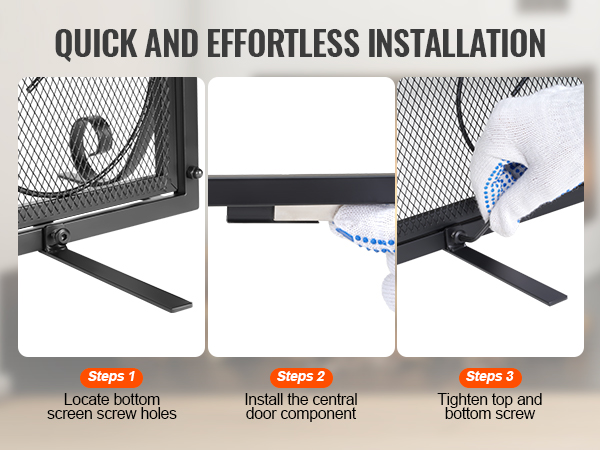 QUICK AND EFFORTLESS INSTALLATION

Steps 1
Locate bottom screen screw holes

Steps 2
Install the central door component

Steps 3
Tighten top and bottom screw