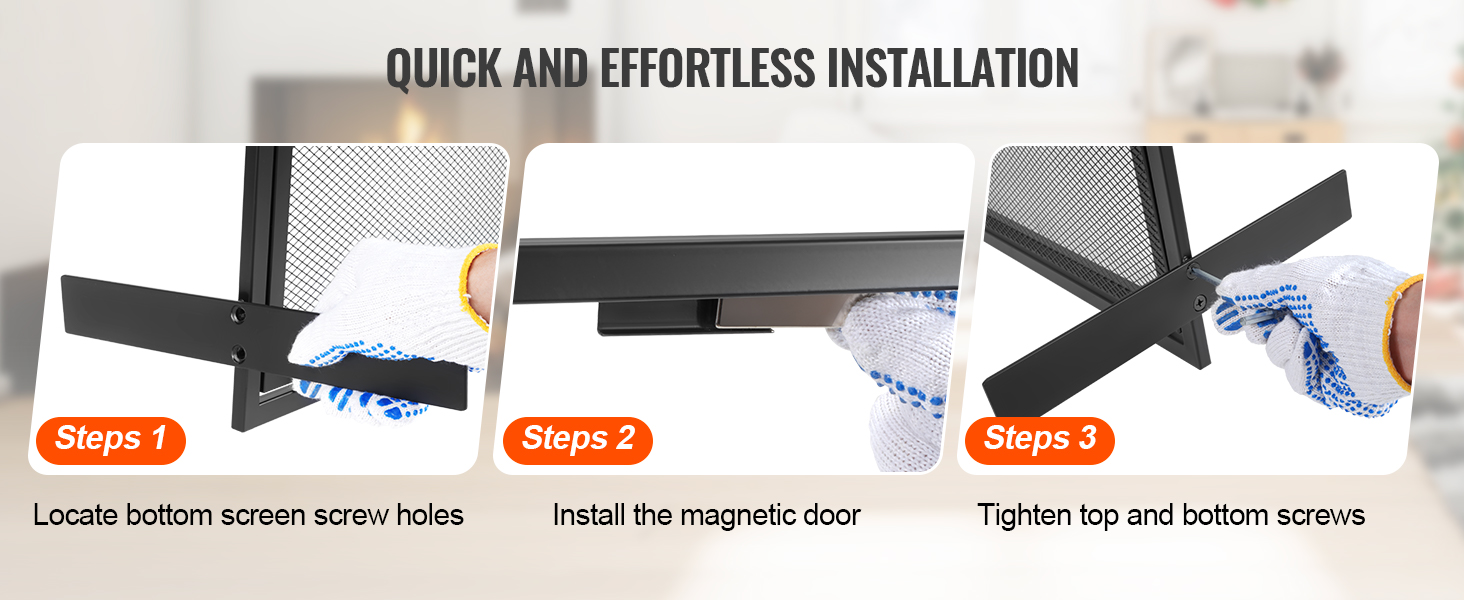 QUICK AND EFFORTLESS INSTALLATION

Steps 1

Locate bottom screen screw holes

Steps 2

Install the magnetic door

Steps 3

Tighten top and bottom screws