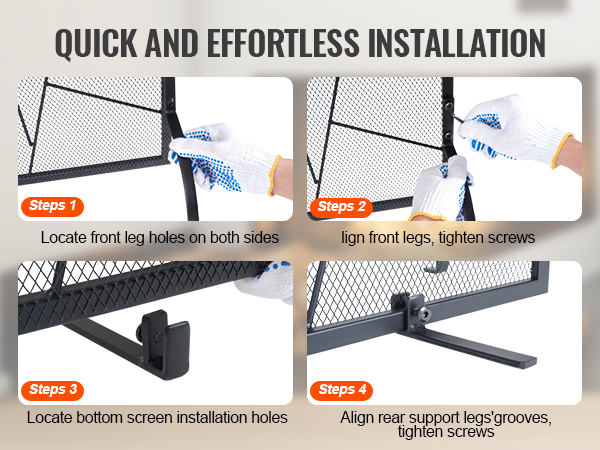 QUICK AND EFFORTLESS INSTALLATION

Steps 1

Locate front leg holes on both sides

Steps 2

lign front legs, tighten screws

Steps 3

Locate bottom screen installation holes

Steps 4

Align rear support legs'grooves, tighten screws