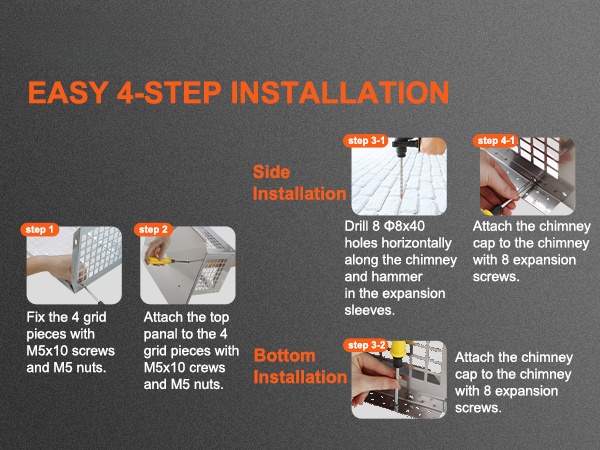 EASY 4-STEP INSTALLATION

step 1
Fix the 4 grid pieces with M5x10 screws and M5 nuts.

step 2
Attach the top panal to the 4 grid pieces with M5x10 crews and M5 nuts.

Side Installation

step 3-1
Drill 8 Φ8x40 holes horizontally along the chimney and hammer in the expansion sleeves.

step 4-1
Attach the chimney cap to the chimney with 8 expansion screws.

Bottom Installation

step 3-2
Attach the chimney cap to the chimney with 8 expansion screws.