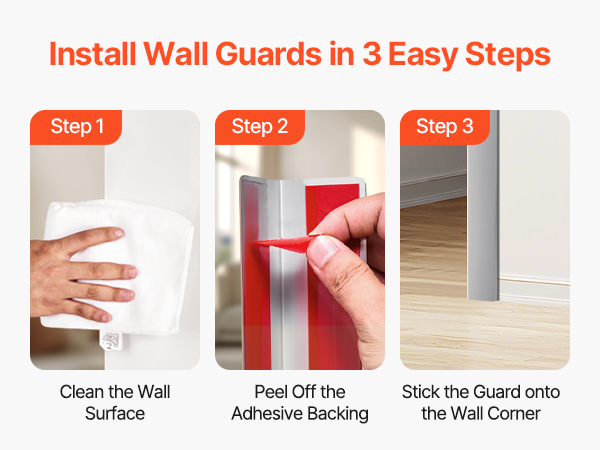 Install Wall Guards in 3 Easy Steps

Step 1

Clean the Wall Surface

Step 2

Peel Off the Adhesive Backing

Step 3

Stick the Guard onto the Wall Corner