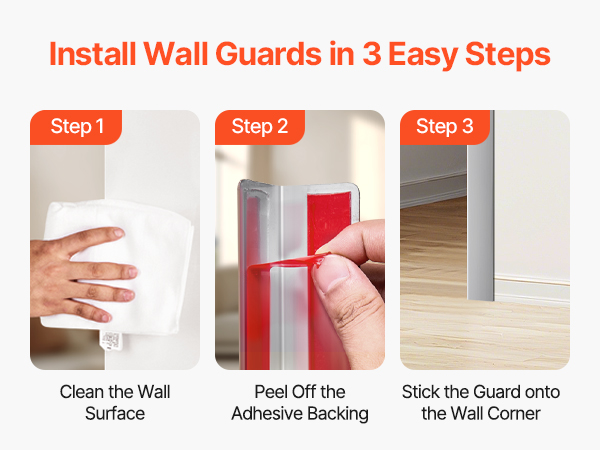 Install Wall Guards in 3 Easy Steps

Step 1

Clean the Wall Surface

Step 2

Peel Off the Adhesive Backing

Step 3

Stick the Guard onto the Wall Corner