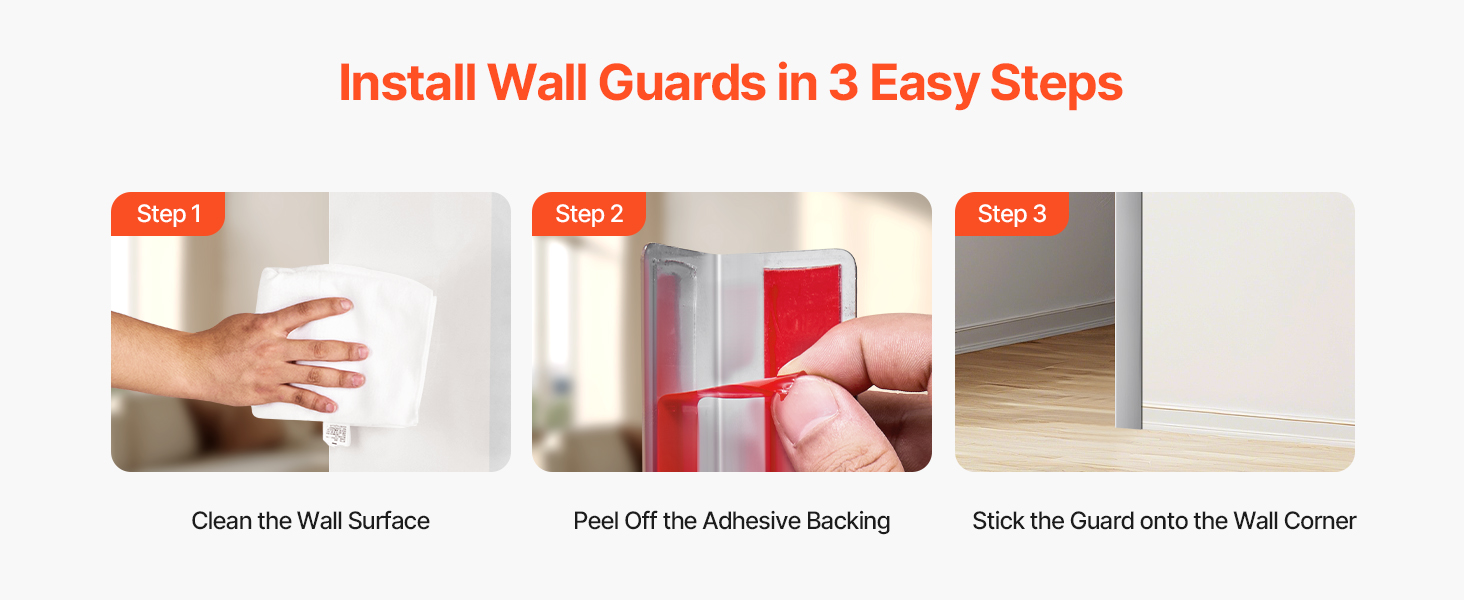 Install Wall Guards in 3 Easy Steps

Step 1

Clean the Wall Surface

Step 2

Peel Off the Adhesive Backing

Step 3

Stick the Guard onto the Wall Corner