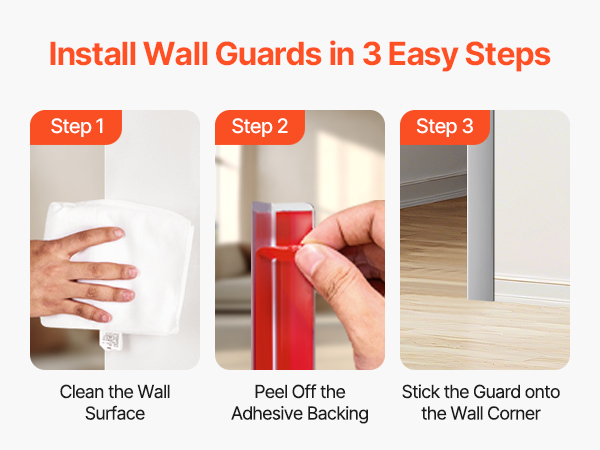 Install Wall Guards in 3 Easy Steps

Step 1

Clean the Wall Surface

Step 2

Peel Off the Adhesive Backing

Step 3

Stick the Guard onto the Wall Corner