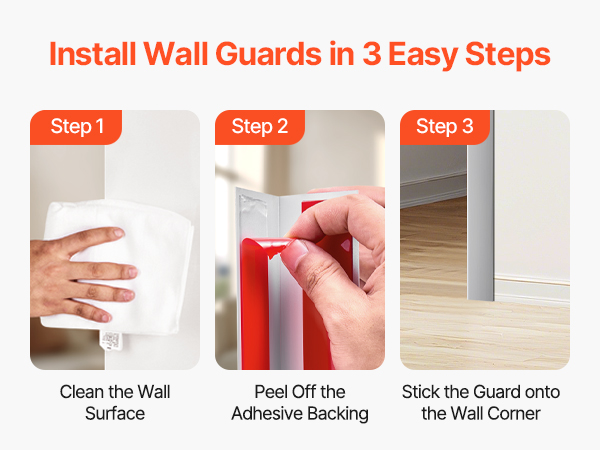 Install Wall Guards in 3 Easy Steps

Step 1

Clean the Wall Surface

Step 2

Peel Off the Adhesive Backing

Step 3

Stick the Guard onto the Wall Corner