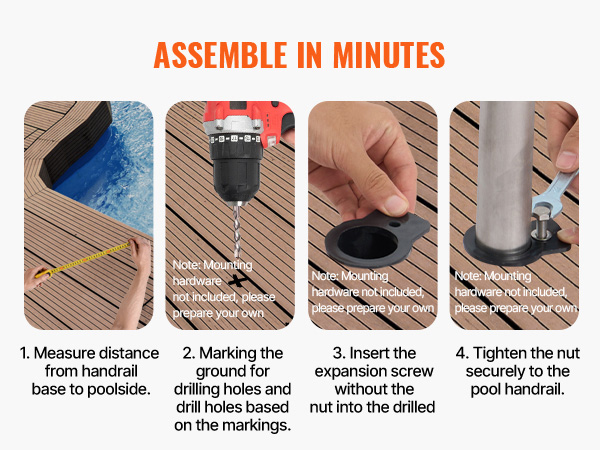 ASSEMBLE IN MINUTES

Note: Mounting hardware not included, please prepare your own

Note: Mounting hardware not included, please prepare your own

Note: Mounting hardware not included, please prepare your own

1. Measure distance from handrail base to poolside.

2. Marking the ground for drilling holes and drill holes based on the markings.

3. Insert the expansion screw without the nut into the drilled

4. Tighten the nut securely to the pool handrail.