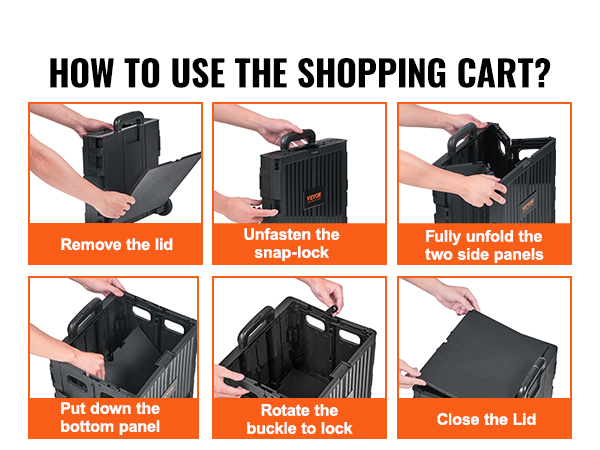 HOW TO USE THE SHOPPING CART?

Remove the lid

VEVOR

Unfasten the snap-lock

VEVOR

Fully unfold the two side panels

Put down the bottom panel

Rotate the buckle to lock

Close the Lid