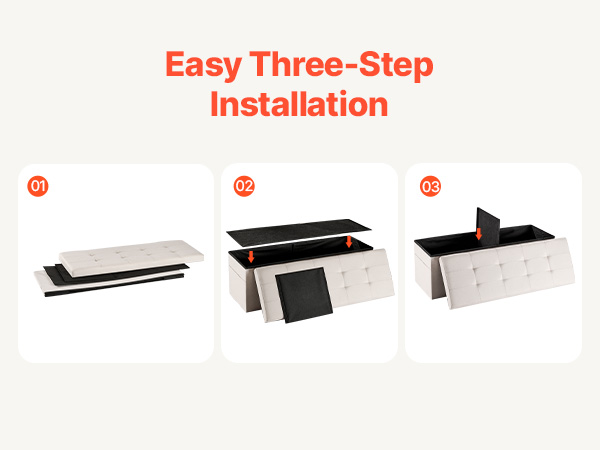 Easy Three-Step Installation

01

02

03