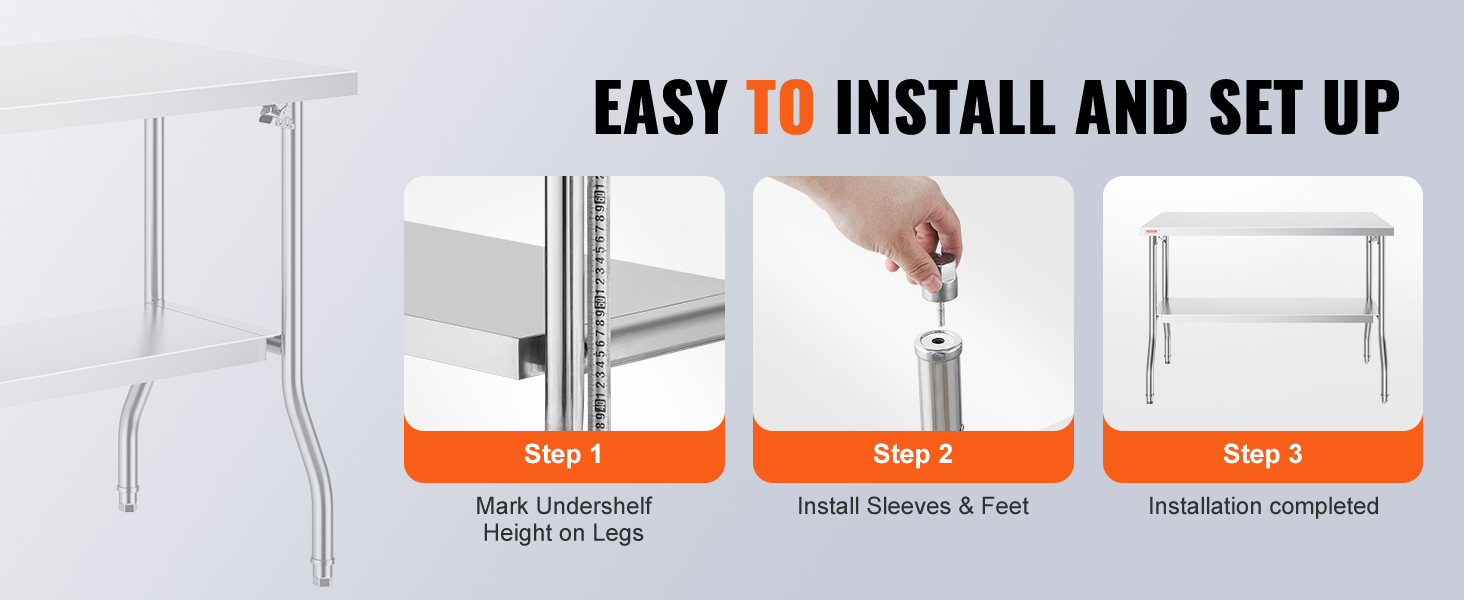 EASY TO INSTALL AND SET UP

Step 1

Mark Undershelf Height on Legs

Step 2

Install Sleeves & Feet

Step 3

Installation completed