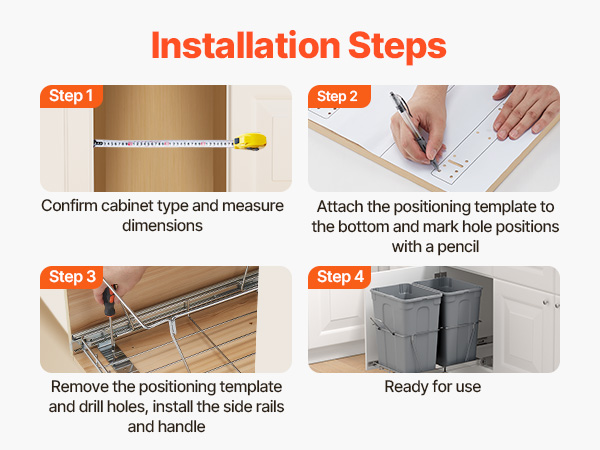 Installation Steps

Step 1

Confirm cabinet type and measure dimensions

Step 2

Attach the positioning template to the bottom and mark hole positions with a pencil

Step 3

Remove the positioning template and drill holes, install the side rails and handle

Step 4

Ready for use