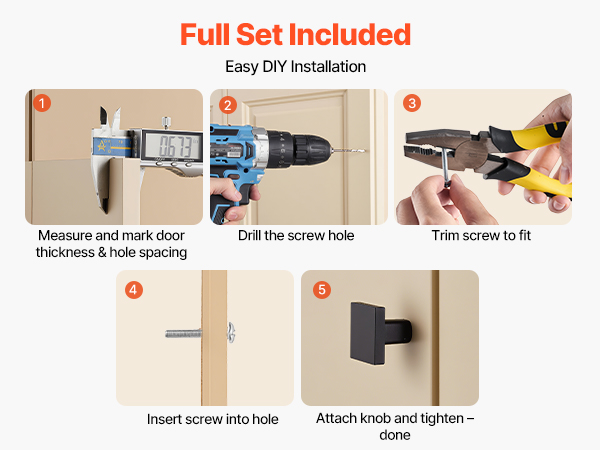 Full Set Included

Easy DIY Installation

1

0.673

Measure and mark door thickness & hole spacing

2

Drill the screw hole

3

Trim screw to fit

4

Insert screw into hole

5

Attach knob and tighten – done