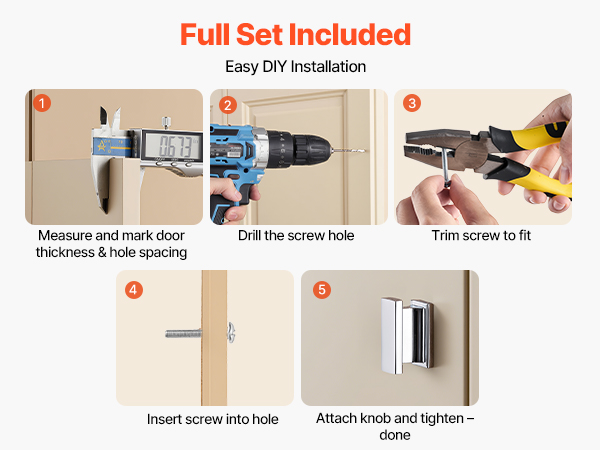 Full Set Included

Easy DIY Installation

1

0.673

Measure and mark door thickness & hole spacing

2

Drill the screw hole

3

Trim screw to fit

4

Insert screw into hole

5

Attach knob and tighten – done