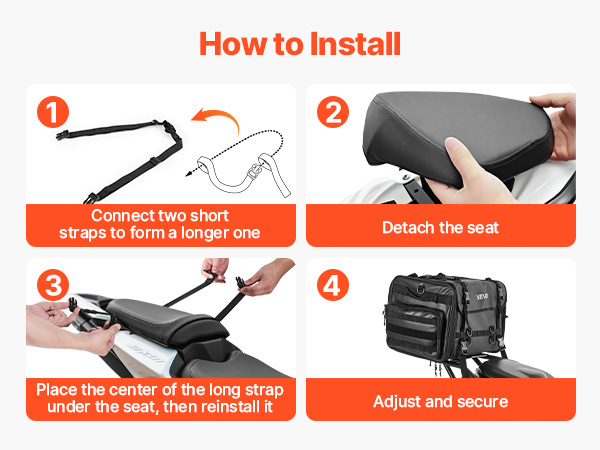 How to Install

1

Connect two short straps to form a longer one

2

Detach the seat

3

Place the center of the long strap under the seat, then reinstall it

4

VEVOR

Adjust and secure