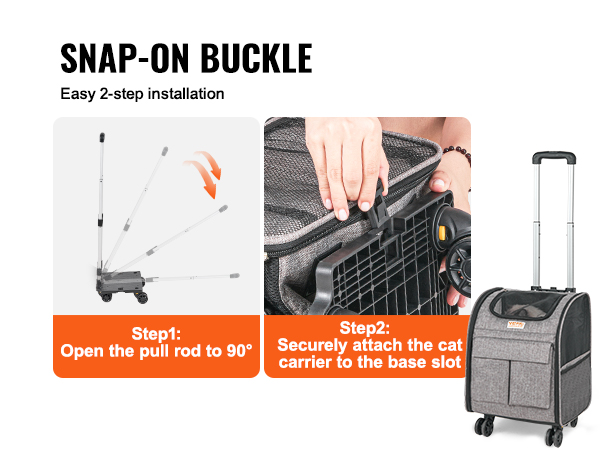 SNAP-ON BUCKLE
Easy 2-step installation

Step1:
Open the pull rod to 90°

Step2:
Securely attach the cat carrier to the base slot

VEVOR