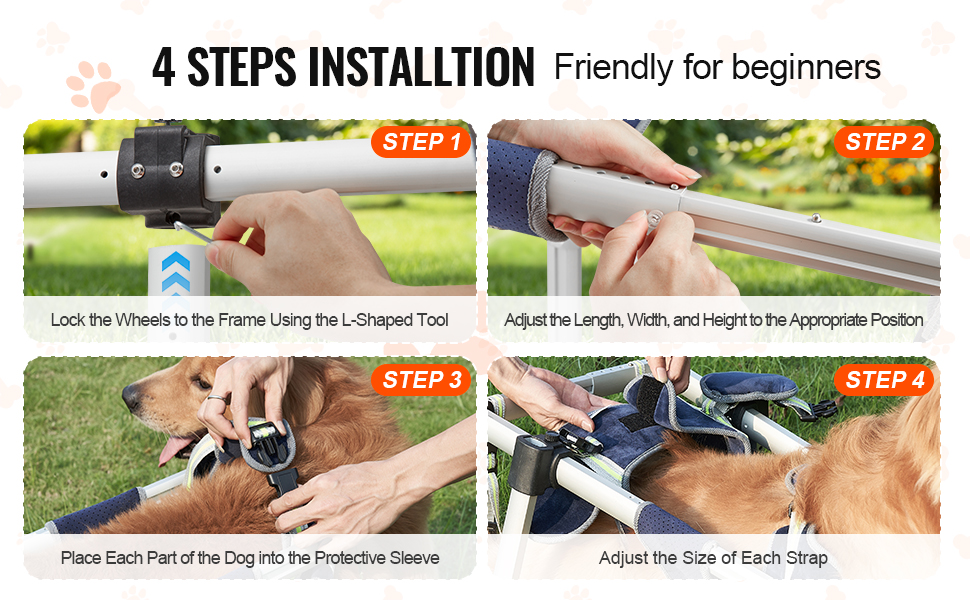 4 STEPS INSTALLTION Friendly for beginners

STEP 1

Lock the Wheels to the Frame Using the L-Shaped Tool

STEP 2

Adjust the Length, Width, and Height to the Appropriate Position

STEP 3

Place Each Part of the Dog into the Protective Sleeve

STEP 4

Adjust the Size of Each Strap