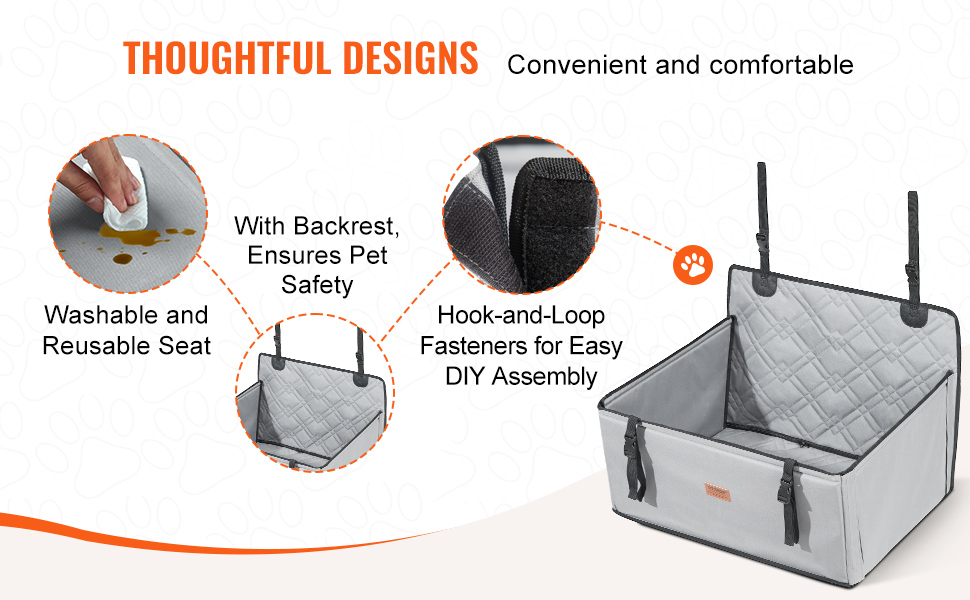 THOUGHTFUL DESIGNS Convenient and comfortable

Washable and Reusable Seat

With Backrest, Ensures Pet Safety

Hook-and-Loop Fasteners for Easy DIY Assembly