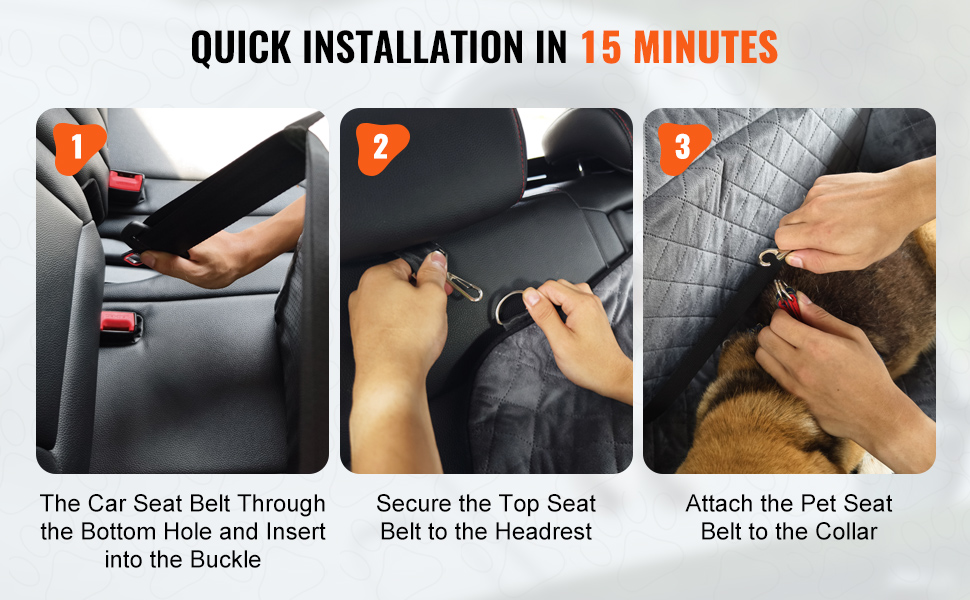 QUICK INSTALLATION IN 15 MINUTES

1

The Car Seat Belt Through the Bottom Hole and Insert into the Buckle

2

Secure the Top Seat Belt to the Headrest

3

Attach the Pet Seat Belt to the Collar