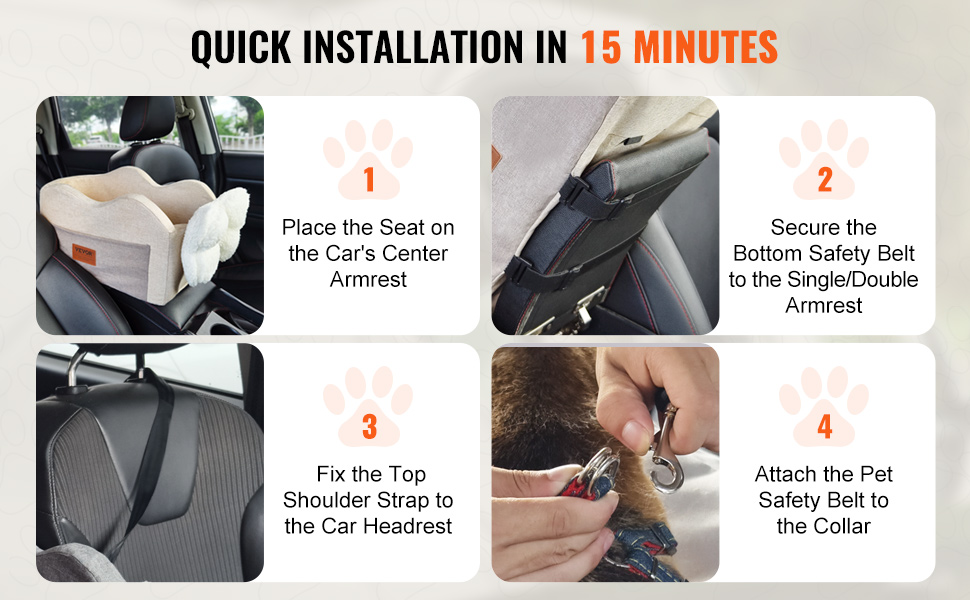 QUICK INSTALLATION IN 15 MINUTES

VEVOR

1

Place the Seat on the Car's Center Armrest

2

Secure the Bottom Safety Belt to the Single/Double Armrest

3

Fix the Top Shoulder Strap to the Car Headrest

4

Attach the Pet Safety Belt to the Collar