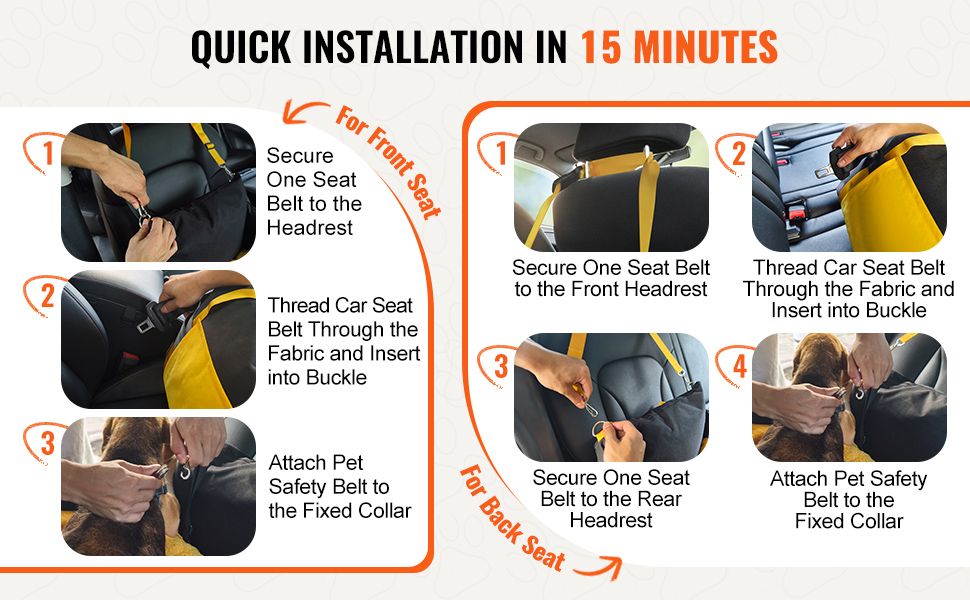 QUICK INSTALLATION IN 15 MINUTES

For Front Seat

1 Secure One Seat Belt to the Headrest

2 Thread Car Seat Belt Through the Fabric and Insert into Buckle

3 Attach Pet Safety Belt to the Fixed Collar

1 Secure One Seat Belt to the Front Headrest

2 Thread Car Seat Belt Through the Fabric and Insert into Buckle

3 Secure One Seat Belt to the Rear Headrest

4 Attach Pet Safety Belt to the Fixed Collar

For Back Seat