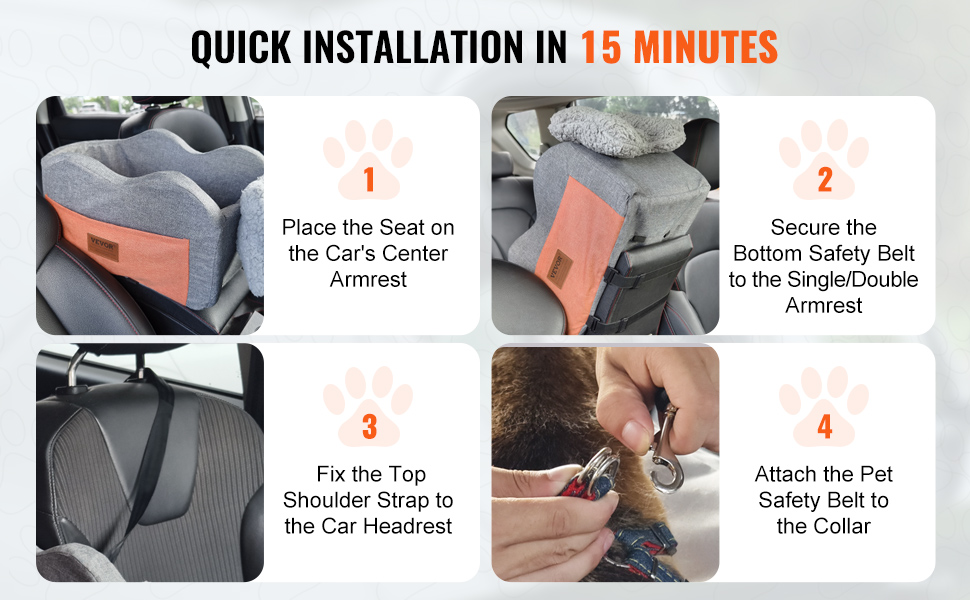 QUICK INSTALLATION IN 15 MINUTES

VEVOR

1

Place the Seat on the Car's Center Armrest

VEVOR

2

Secure the Bottom Safety Belt to the Single/Double Armrest

3

Fix the Top Shoulder Strap to the Car Headrest

4

Attach the Pet Safety Belt to the Collar