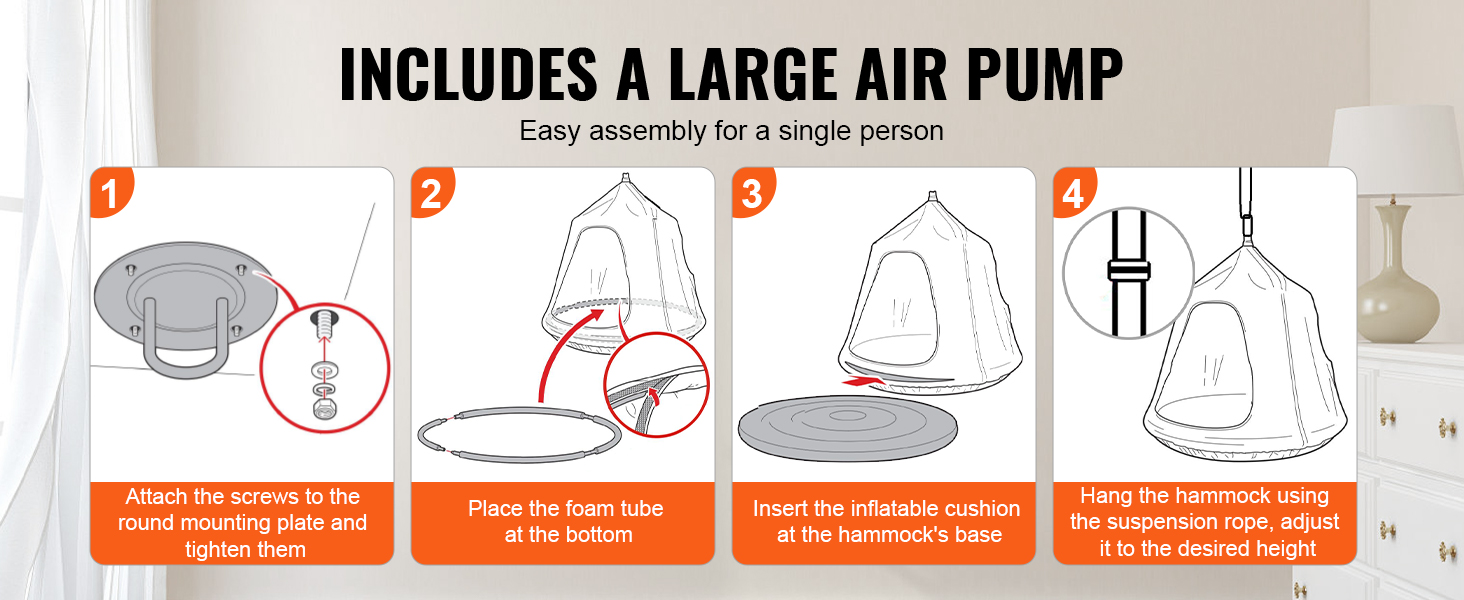 INCLUDES A LARGE AIR PUMP

Easy assembly for a single person

1

Attach the screws to the round mounting plate and tighten them

2

Place the foam tube at the bottom

3

Insert the inflatable cushion at the hammock's base

4

Hang the hammock using the suspension rope, adjust it to the desired height