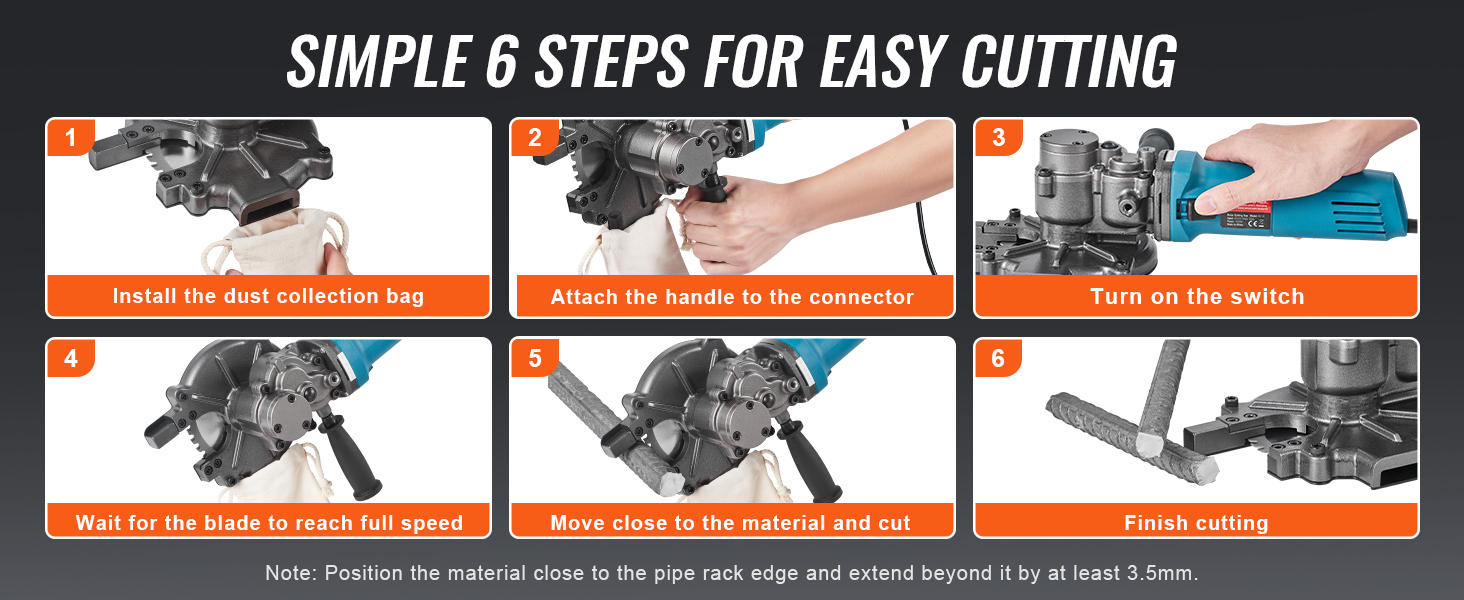 SIMPLE 6 STEPS FOR EASY CUTTING

1
Install the dust collection bag

2
Attach the handle to the connector

3
Turn on the switch

4
Wait for the blade to reach full speed

5
Move close to the material and cut

6
Finish cutting

Note: Position the material close to the pipe rack edge and extend beyond it by at least 3.5mm.