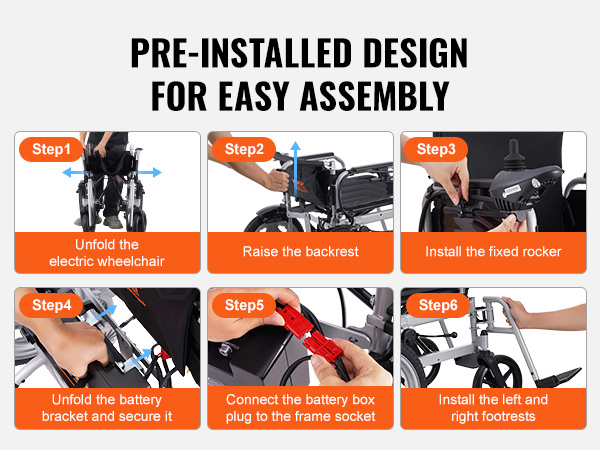 PRE-INSTALLED DESIGN FOR EASY ASSEMBLY

Step1
Unfold the electric wheelchair

Step2
Raise the backrest

Step3
Install the fixed rocker

Step4
Unfold the battery bracket and secure it

Step5
Connect the battery box plug to the frame socket

Step6
Install the left and right footrests