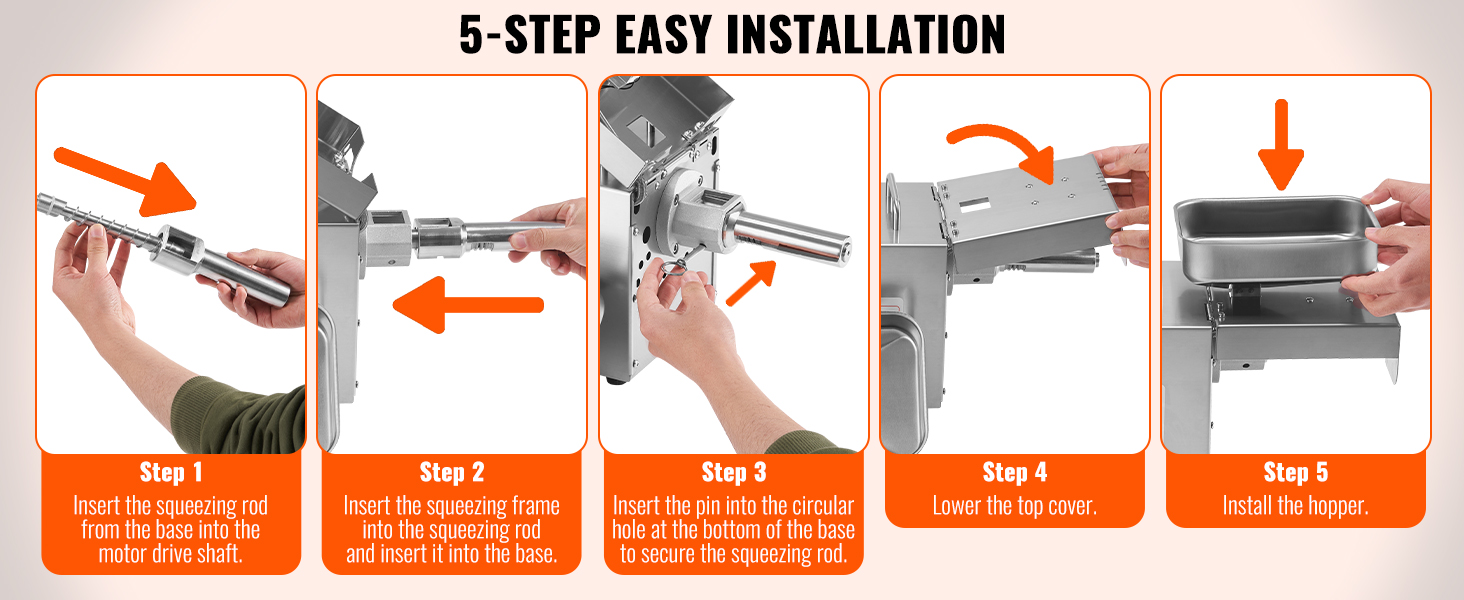 5-STEP EASY INSTALLATION

Step 1
Insert the squeezing rod from the base into the motor drive shaft.

Step 2
Insert the squeezing frame into the squeezing rod and insert it into the base.

Step 3
Insert the pin into the circular hole at the bottom of the base to secure the squeezing rod.

Step 4
Lower the top cover.

Step 5
Install the hopper.