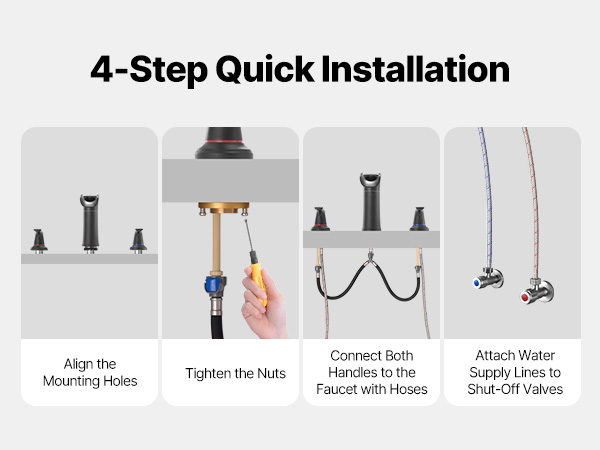 4-Step Quick Installation

Align the Mounting Holes

Tighten the Nuts

Connect Both Handles to the Faucet with Hoses

Attach Water Supply Lines to Shut-Off Valves