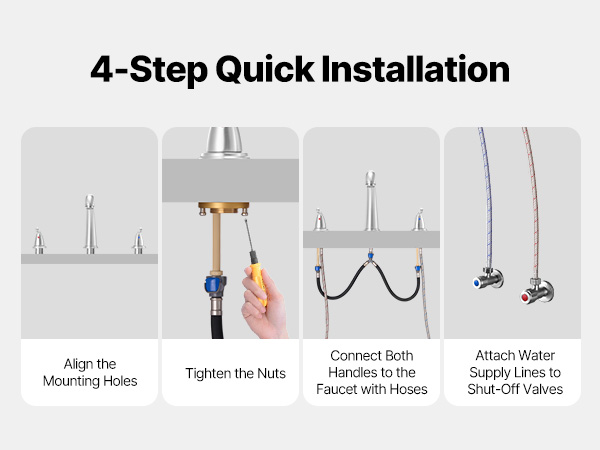 4-Step Quick Installation

Align the Mounting Holes

Tighten the Nuts

Connect Both Handles to the Faucet with Hoses

Attach Water Supply Lines to Shut-Off Valves