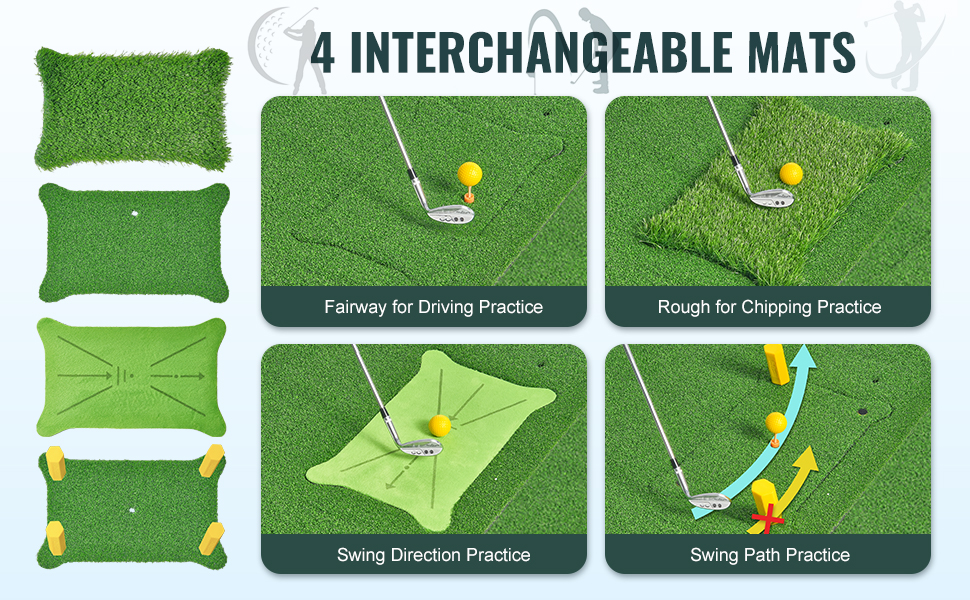 4 INTERCHANGEABLE MATS

Fairway for Driving Practice

Rough for Chipping Practice

Swing Direction Practice

Swing Path Practice