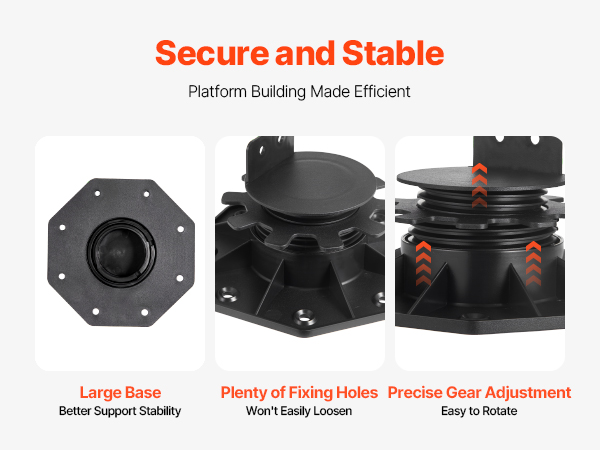 Secure and Stable

Platform Building Made Efficient

Large Base
Better Support Stability

Plenty of Fixing Holes
Won't Easily Loosen

Precise Gear Adjustment
Easy to Rotate