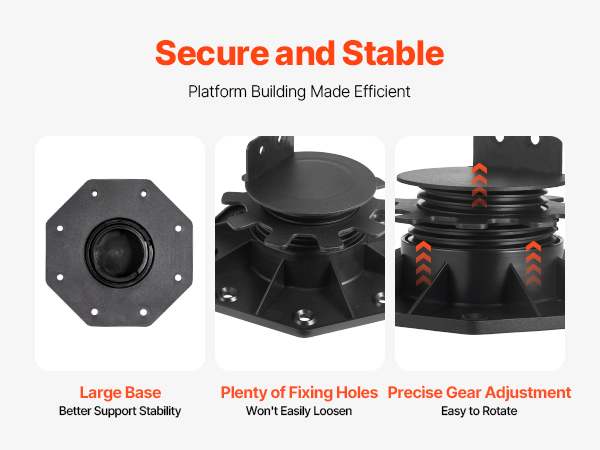 Secure and Stable
Platform Building Made Efficient

Large Base
Better Support Stability

Plenty of Fixing Holes
Won't Easily Loosen

Precise Gear Adjustment
Easy to Rotate