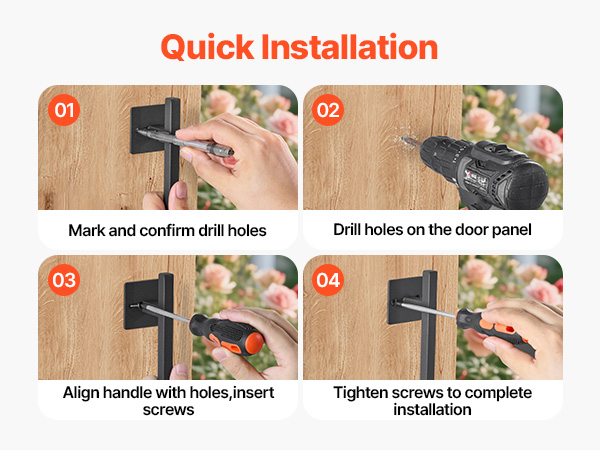 Quick Installation

01

Mark and confirm drill holes

02

Drill holes on the door panel

03

Align handle with holes,insert screws

04

Tighten screws to complete installation