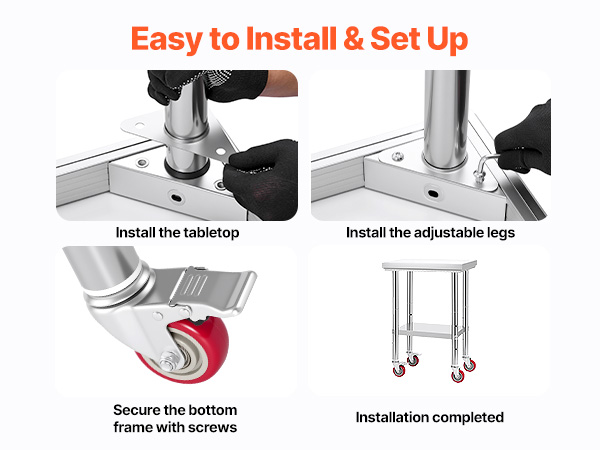 Easy to Install & Set Up

Install the tabletop

Install the adjustable legs

Secure the bottom frame with screws

Installation completed