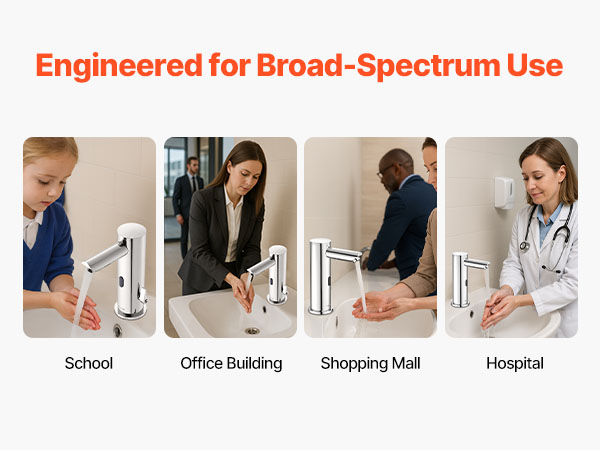 Engineered for Broad-Spectrum Use

School

Office Building

Shopping Mall

Hospital