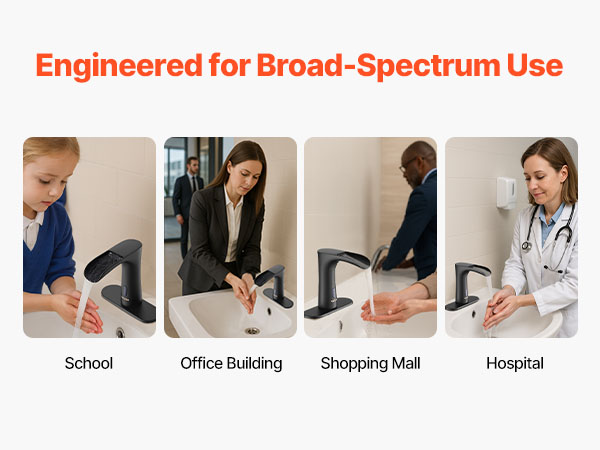 Engineered for Broad-Spectrum Use

School

Office Building

Shopping Mall

Hospital