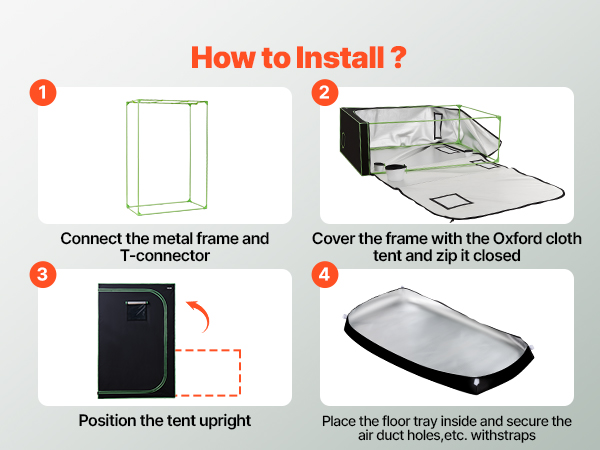 How to Install ?

1

Connect the metal frame and T-connector

2

Cover the frame with the Oxford cloth tent and zip it closed

3

Position the tent upright

4

Place the floor tray inside and secure the air duct holes,etc. withstraps