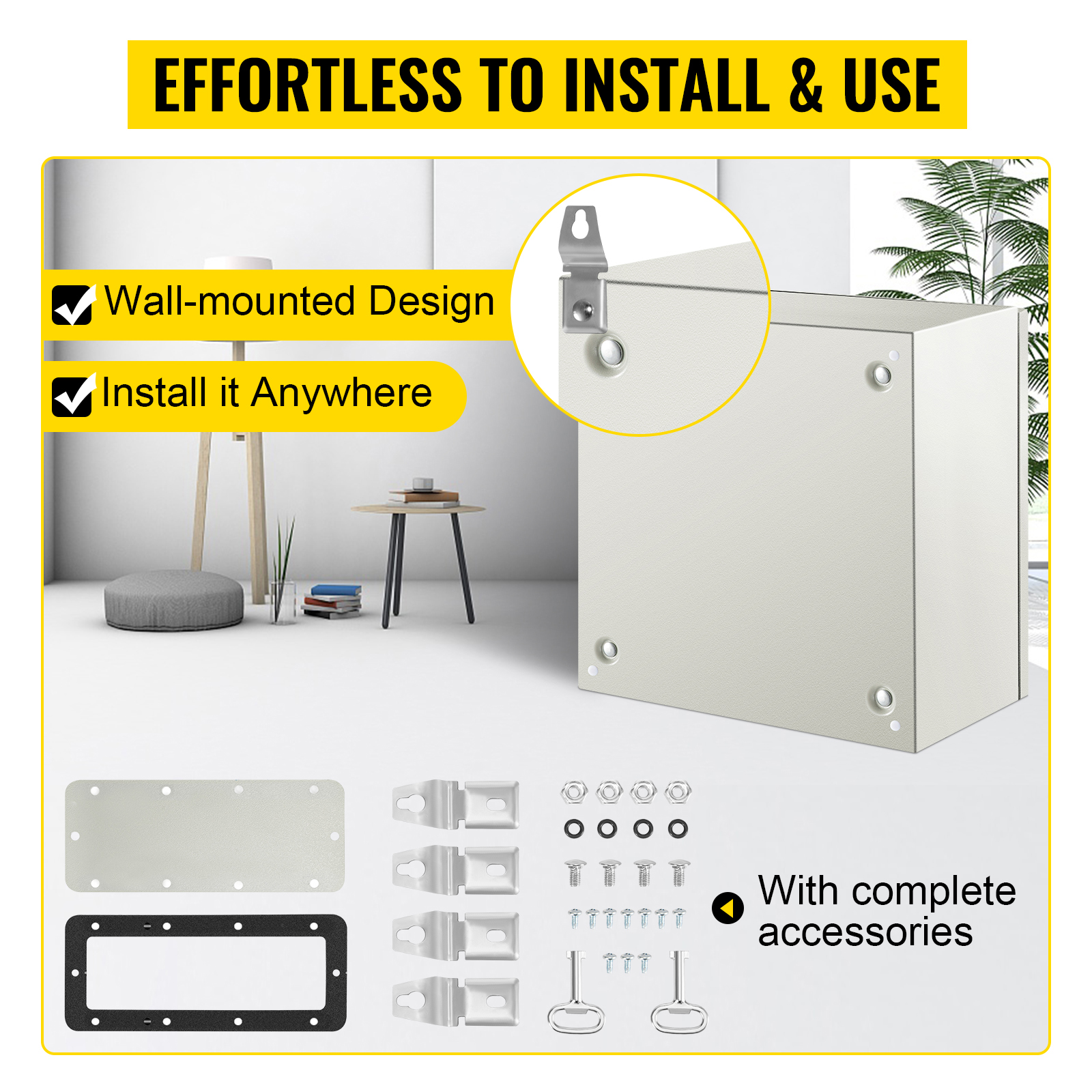 EFFORTLESS TO INSTALL & USE

Wall-mounted Design

Install it Anywhere

With complete accessories