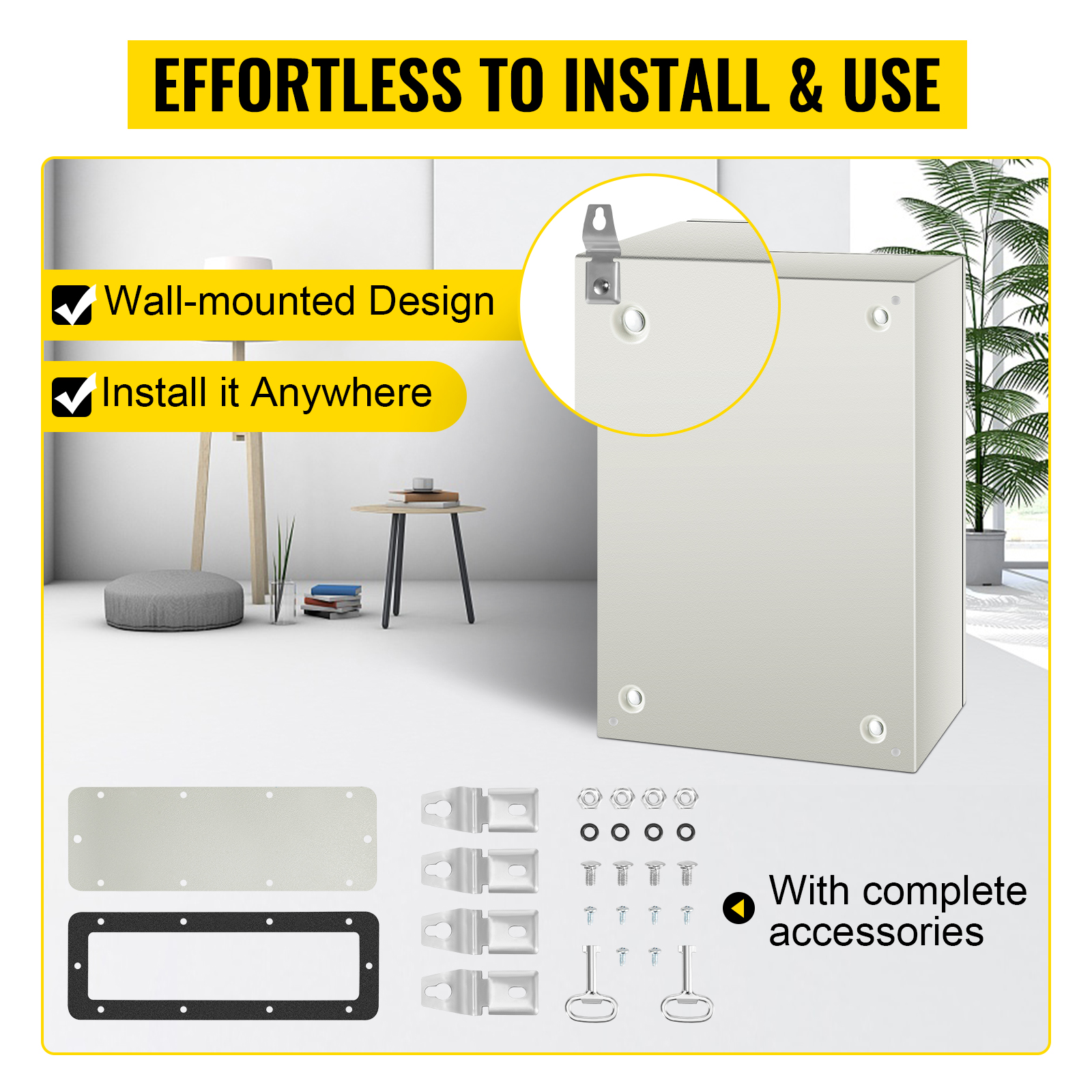 EFFORTLESS TO INSTALL & USE

Wall-mounted Design

Install it Anywhere

With complete accessories