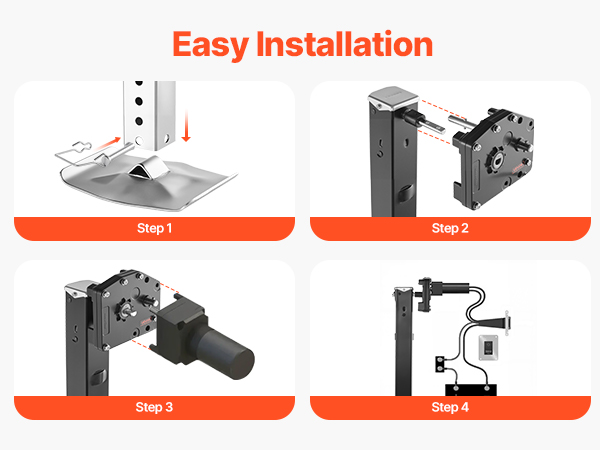 Easy Installation

Step 1

Step 2

Step 3

Step 4