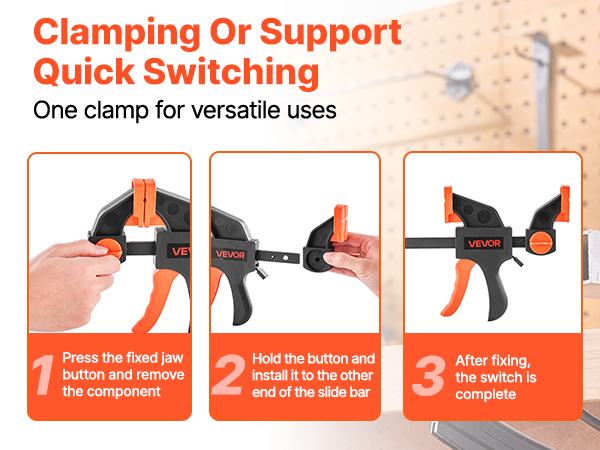 Clamping Or Support Quick Switching
One clamp for versatile uses

VEVOR

1 Press the fixed jaw button and remove the component

VEVOR

2 Hold the button and install it to the other end of the slide bar

VEVOR

3 After fixing, the switch is complete