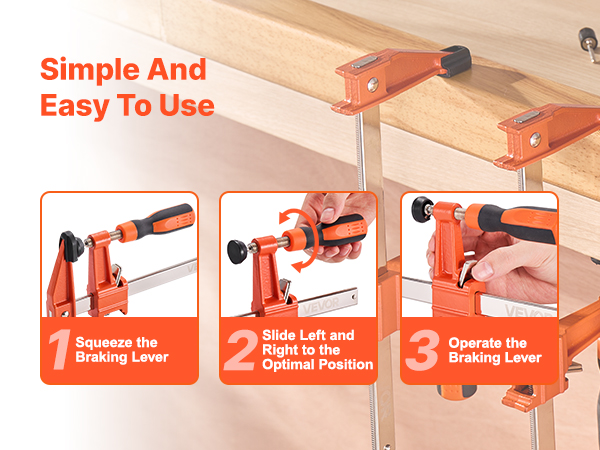 Simple And Easy To Use

VEVOR

1 Squeeze the Braking Lever

VEVOR

2 Slide Left and Right to the Optimal Position

VEVOR

3 Operate the Braking Lever